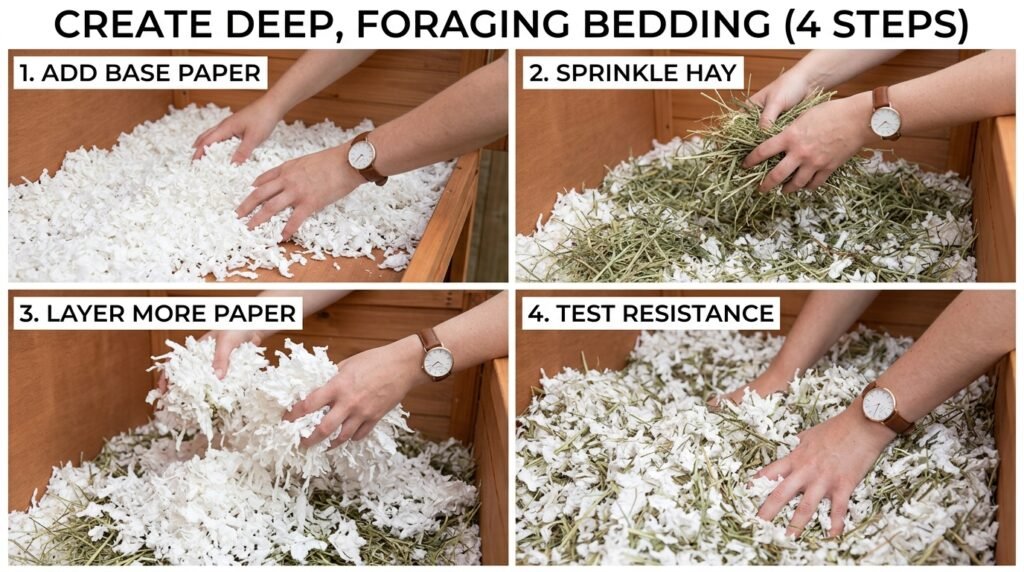 CREATE DEEP, FORAGING BEDDING (4 STEPS)

1. ADD BASE PAPER

2. SPRINKLE HAY

3. LAYER MORE PAPER

4. TEST RESISTANCE